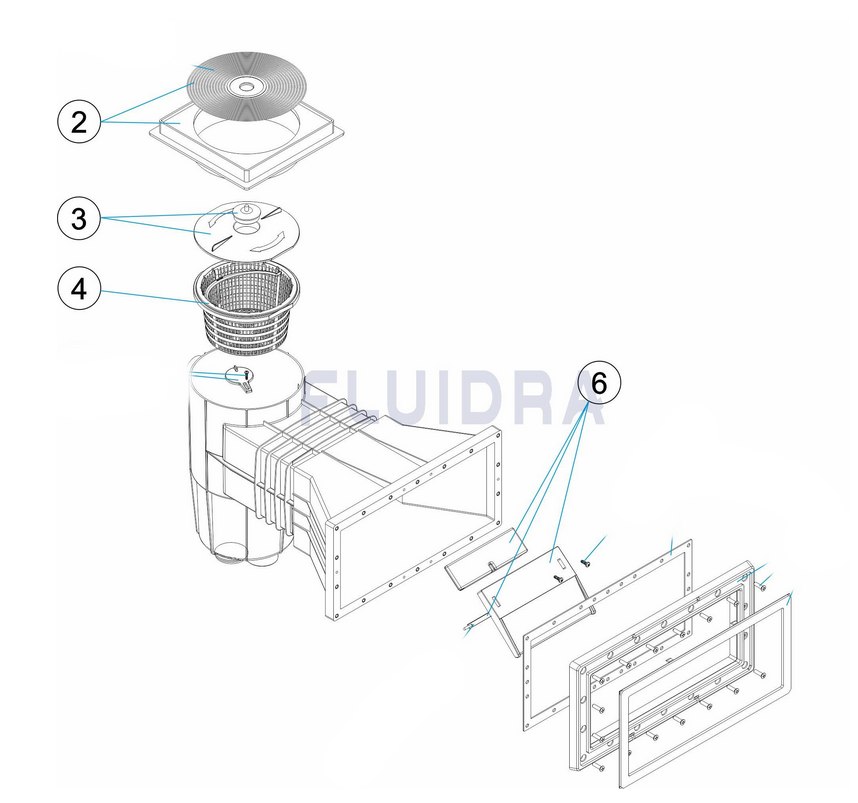 2
3
4
FLUIDRA
6